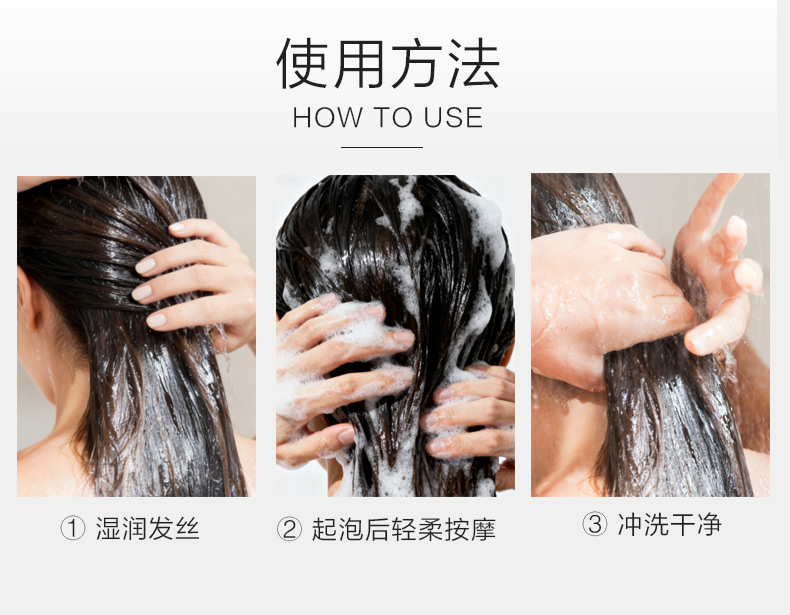 使用方法
HOW TO USE

① 湿润发丝

② 起泡后轻柔按摩

③ 冲洗干净